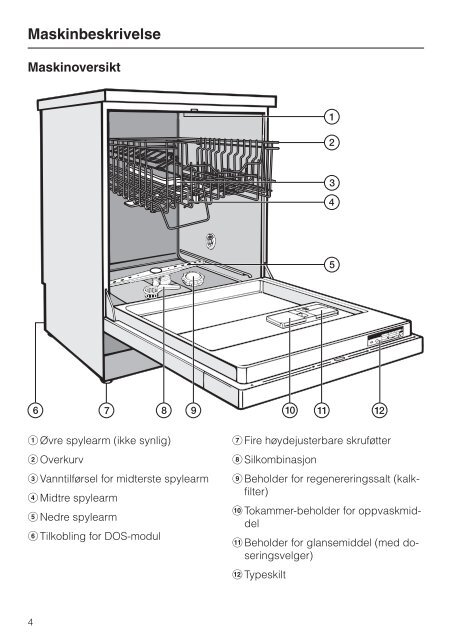 Maskinbeskrivelse

Maskinoversikt

1
2
3
4
5
6
7
8
9
10
11
12

① Øvre spylearm (ikke synlig)

② Overkurv

③ Vanntilførsel for midterste spylearm

④ Midtre spylearm

⑤ Nedre spylearm

⑥ Tilkobling for DOS-modul

⑦ Fire høydejusterbare skruføtter

⑧ Silkombinasjon

⑨ Beholder for regenereringssalt (kalkfilter)

⑩ Tokammer-beholder for oppvaskmiddel

⑪ Beholder for glansemiddel (med doseringsvelger)

⑫ Typeskilt

4