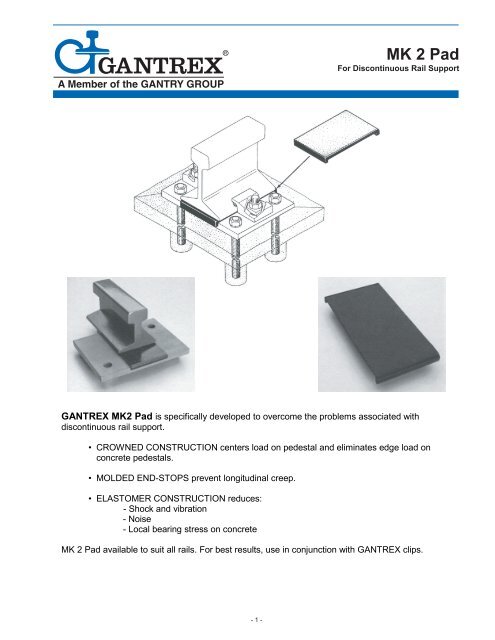 GANTREX®
A Member of the GANTRY GROUP

MK 2 Pad
For Discontinuous Rail Support

GANTREX MK2 Pad is specifically developed to overcome the problems associated with discontinuous rail support.

• CROWNED CONSTRUCTION centers load on pedestal and eliminates edge load on concrete pedestals.

• MOLDED END-STOPS prevent longitudinal creep.

• ELASTOMER CONSTRUCTION reduces:
- Shock and vibration
- Noise
- Local bearing stress on concrete

MK 2 Pad available to suit all rails. For best results, use in conjunction with GANTREX clips.

- 1 -