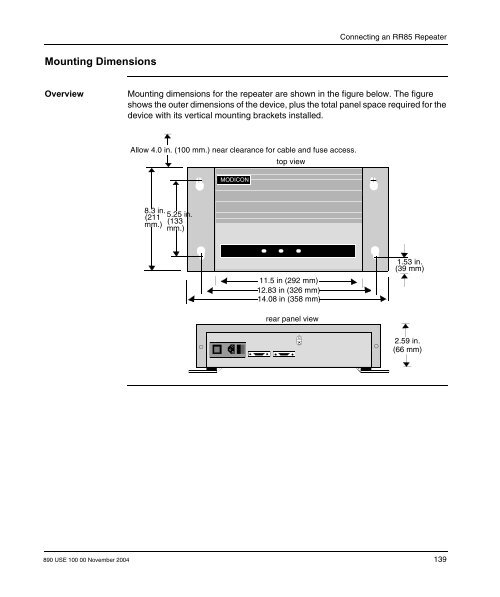 Connecting an RR85 Repeater

Mounting Dimensions

Overview

Mounting dimensions for the repeater are shown in the figure below. The figure shows the outer dimensions of the device, plus the total panel space required for the device with its vertical mounting brackets installed.

Allow 4.0 in. (100 mm.) near clearance for cable and fuse access.

top view

MODICON

8.3 in. (211 mm.)

5.25 in. (133 mm.)

1.53 in. (39 mm)

11.5 in (292 mm)

12.83 in (326 mm)

14.08 in (358 mm)

rear panel view

2.59 in. (66 mm)

890 USE 100 00 November 2004

139