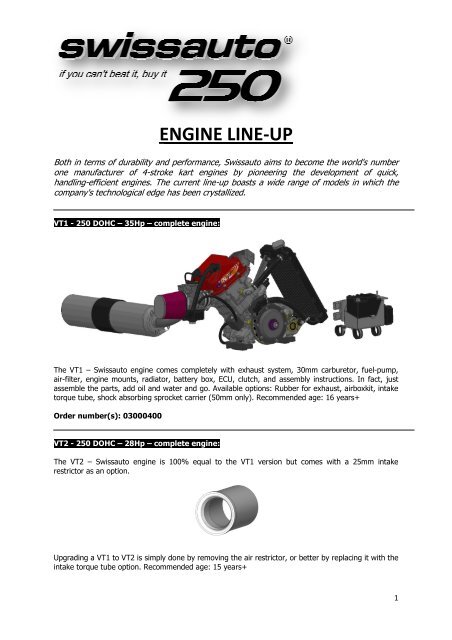 swissauto®
if you can't beat it, buy it
250

ENGINE LINE-UP

Both in terms of durability and performance, Swissauto aims to become the world's number one manufacturer of 4-stroke kart engines by pioneering the development of quick, handling-efficient engines. The current line-up boasts a wide range of models in which the company's technological edge has been crystallized.

VT1 - 250 DOHC – 35Hp – complete engine:

The VT1 – Swissauto engine comes completely with exhaust system, 30mm carburetor, fuel-pump, air-filter, engine mounts, radiator, battery box, ECU, clutch, and assembly instructions. In fact, just assemble the parts, add oil and water and go. Available options: Rubber for exhaust, airboxkit, intake torque tube, shock absorbing sprocket carrier (50mm only). Recommended age: 16 years+

Order number(s): 03000400

VT2 - 250 DOHC – 28Hp – complete engine:

The VT2 – Swissauto engine is 100% equal to the VT1 version but comes with a 25mm intake restrictor as an option.

Upgrading a VT1 to VT2 is simply done by removing the air restrictor, or better by replacing it with the intake torque tube option. Recommended age: 15 years+

1