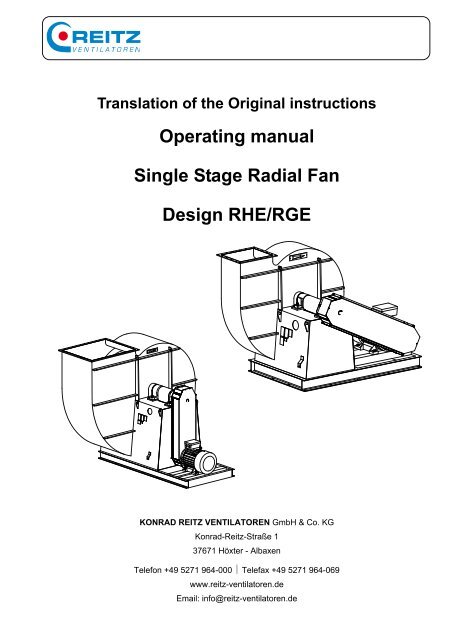 REITZ
VENTILATOREN

Translation of the Original instructions

Operating manual

Single Stage Radial Fan

Design RHE/RGE

KONRAD REITZ VENTILATOREN GmbH & Co. KG

Konrad-Reitz-Straße 1

37671 Höxter - Albaxen

Telefon +49 5271 964-000 | Telefax +49 5271 964-069

www.reitz-ventilatoren.de

Email: info@reitz-ventilatoren.de