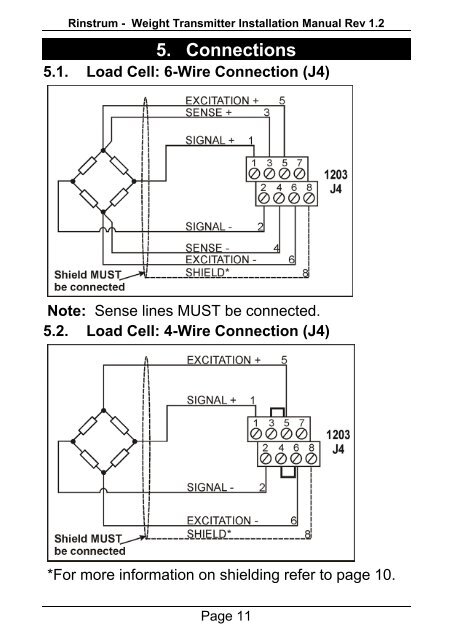 Rinstrum - Weight Transmitter Installation Manual Rev 1.2

5. Connections

5.1. Load Cell: 6-Wire Connection (J4)

EXCITATION + 5
SENSE + 3
SIGNAL + 1
1 3 5 7
2 4 6 8
1203
J4
SIGNAL - 2
SENSE - 4
EXCITATION - 6
SHIELD* 8
Shield MUST be connected

Note: Sense lines MUST be connected.

5.2. Load Cell: 4-Wire Connection (J4)

EXCITATION + 5
SIGNAL + 1
1 3 5 7
2 4 6 8
1203
J4
SIGNAL - 2
EXCITATION - 6
SHIELD* 8
Shield MUST be connected

*For more information on shielding refer to page 10.

Page 11