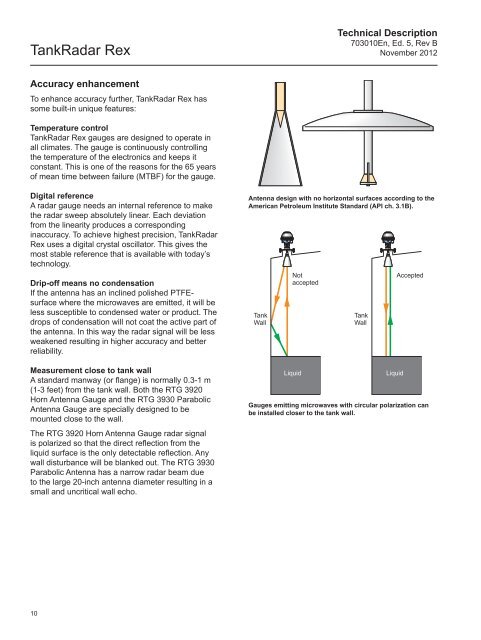 TankRadar Rex

Technical Description
703010En, Ed. 5, Rev B
November 2012

Accuracy enhancement

To enhance accuracy further, TankRadar Rex has some built-in unique features:

Temperature control
TankRadar Rex gauges are designed to operate in all climates. The gauge is continuously controlling the temperature of the electronics and keeps it constant. This is one of the reasons for the 65 years of mean time between failure (MTBF) for the gauge.

Digital reference
A radar gauge needs an internal reference to make the radar sweep absolutely linear. Each deviation from the linearity produces a corresponding inaccuracy. To achieve highest precision, TankRadar Rex uses a digital crystal oscillator. This gives the most stable reference that is available with today's technology.

Drip-off means no condensation
If the antenna has an inclined polished PTFE-surface where the microwaves are emitted, it will be less susceptible to condensed water or product. The drops of condensation will not coat the active part of the antenna. In this way the radar signal will be less weakened resulting in higher accuracy and better reliability.

Measurement close to tank wall
A standard manway (or flange) is normally 0.3-1 m (1-3 feet) from the tank wall. Both the RTG 3920 Horn Antenna Gauge and the RTG 3930 Parabolic Antenna Gauge are specially designed to be mounted close to the wall.

The RTG 3920 Horn Antenna Gauge radar signal is polarized so that the direct reflection from the liquid surface is the only detectable reflection. Any wall disturbance will be blanked out. The RTG 3930 Parabolic Antenna has a narrow radar beam due to the large 20-inch antenna diameter resulting in a small and uncritical wall echo.

Antenna design with no horizontal surfaces according to the American Petroleum Institute Standard (API ch. 3.1B).

Not accepted

Tank Wall

Liquid

Accepted

Tank Wall

Liquid

Gauges emitting microwaves with circular polarization can be installed closer to the tank wall.

10