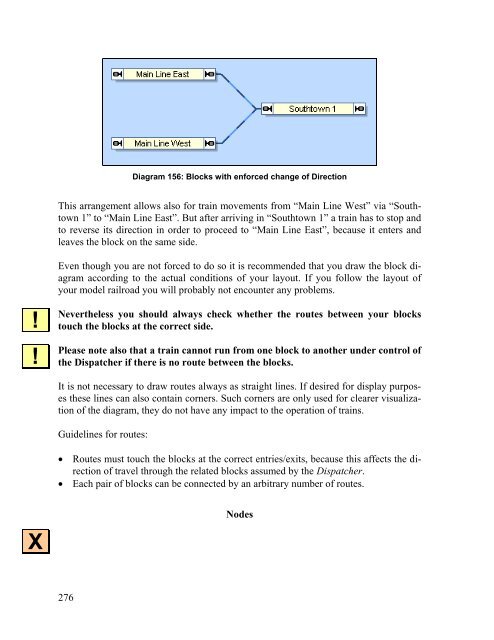 Main Line East

Southtown 1

Main Line West

Diagram 156: Blocks with enforced change of Direction

This arrangement allows also for train movements from “Main Line West” via “Southtown 1” to “Main Line East”. But after arriving in “Southtown 1” a train has to stop and to reverse its direction in order to proceed to “Main Line East”, because it enters and leaves the block on the same side.

Even though you are not forced to do so it is recommended that you draw the block diagram according to the actual conditions of your layout. If you follow the layout of your model railroad you will probably not encounter any problems.

!

Nevertheless you should always check whether the routes between your blocks touch the blocks at the correct side.

!

Please note also that a train cannot run from one block to another under control of the Dispatcher if there is no route between the blocks.

It is not necessary to draw routes always as straight lines. If desired for display purposes these lines can also contain corners. Such corners are only used for clearer visualization of the diagram, they do not have any impact to the operation of trains.

Guidelines for routes:

• Routes must touch the blocks at the correct entries/exits, because this affects the direction of travel through the related blocks assumed by the *Dispatcher*.
• Each pair of blocks can be connected by an arbitrary number of routes.

Nodes

X

276