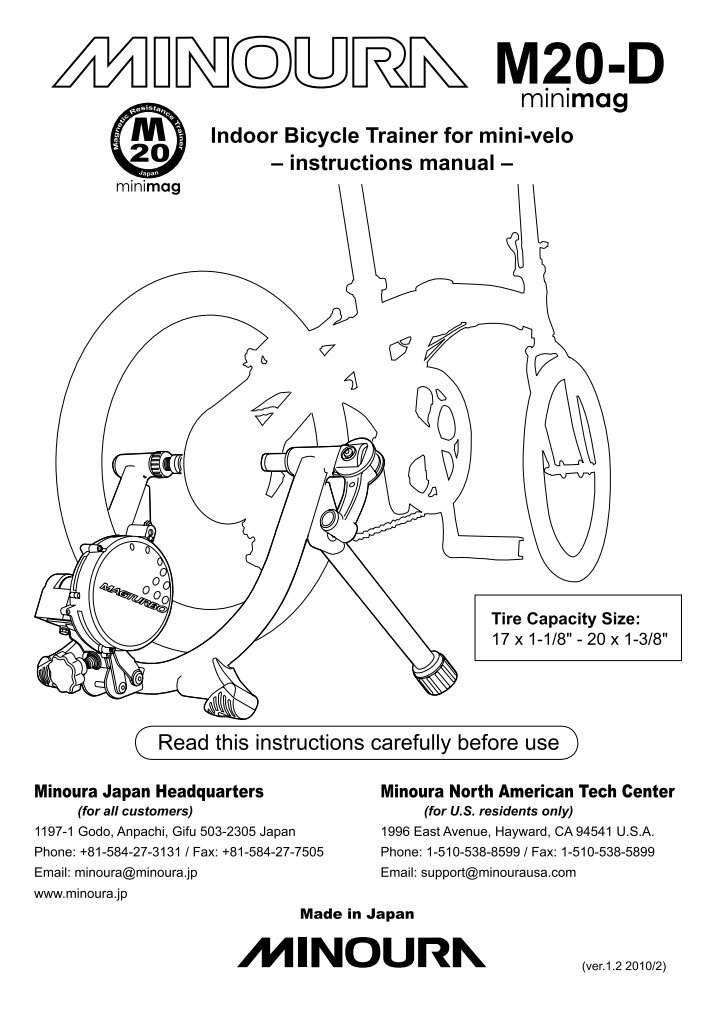 MINOURA M20-D
minimag

Magnetic Resistance Trainer
M
20
Japan
minimag

Indoor Bicycle Trainer for mini-velo
– instructions manual –

MAGTURBO

Tire Capacity Size:
17 x 1-1/8" - 20 x 1-3/8"

Read this instructions carefully before use

Minoura Japan Headquarters
(for all customers)
1197-1 Godo, Anpachi, Gifu 503-2305 Japan
Phone: +81-584-27-3131 / Fax: +81-584-27-7505
Email: minoura@minoura.jp
www.minoura.jp

Minoura North American Tech Center
(for U.S. residents only)
1996 East Avenue, Hayward, CA 94541 U.S.A.
Phone: 1-510-538-8599 / Fax: 1-510-538-5899
Email: support@minourausa.com

Made in Japan
MINOURA

(ver.1.2 2010/2)