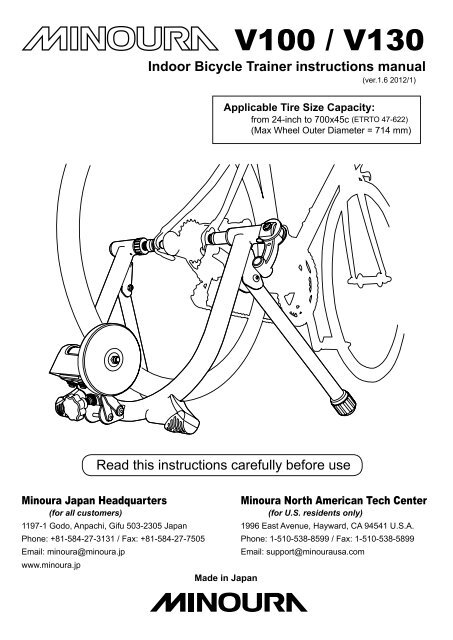 MINOURA V100 / V130

Indoor Bicycle Trainer instructions manual

(ver.1.6 2012/1)

Applicable Tire Size Capacity:
from 24-inch to 700x45c (ETRTO 47-622)
(Max Wheel Outer Diameter = 714 mm)

Read this instructions carefully before use

Minoura Japan Headquarters
(for all customers)
1197-1 Godo, Anpachi, Gifu 503-2305 Japan
Phone: +81-584-27-3131 / Fax: +81-584-27-7505
Email: minoura@minoura.jp
www.minoura.jp

Minoura North American Tech Center
(for U.S. residents only)
1996 East Avenue, Hayward, CA 94541 U.S.A.
Phone: 1-510-538-8599 / Fax: 1-510-538-5899
Email: support@minourausa.com

Made in Japan

MINOURA