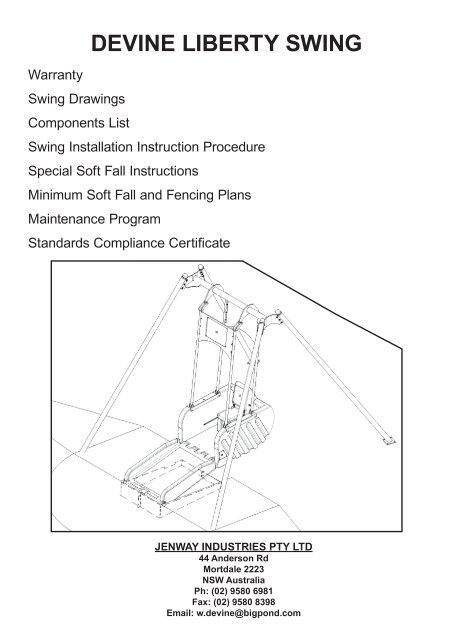 DEVINE LIBERTY SWING

Warranty
Swing Drawings
Components List
Swing Installation Instruction Procedure
Special Soft Fall Instructions
Minimum Soft Fall and Fencing Plans
Maintenance Program
Standards Compliance Certificate

JENWAY INDUSTRIES PTY LTD
44 Anderson Rd
Mortdale 2223
NSW Australia
Ph: (02) 9580 6981
Fax: (02) 9580 8398
Email: w.devine@bigpond.com