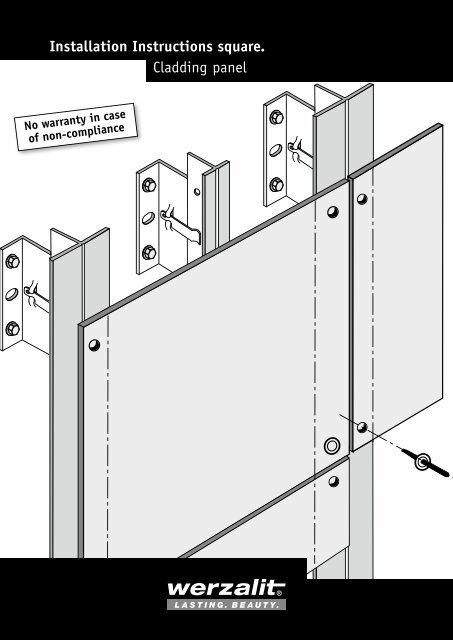 Installation Instructions square.
Cladding panel

No warranty in case of non-compliance

werzalit®
LASTING. BEAUTY.