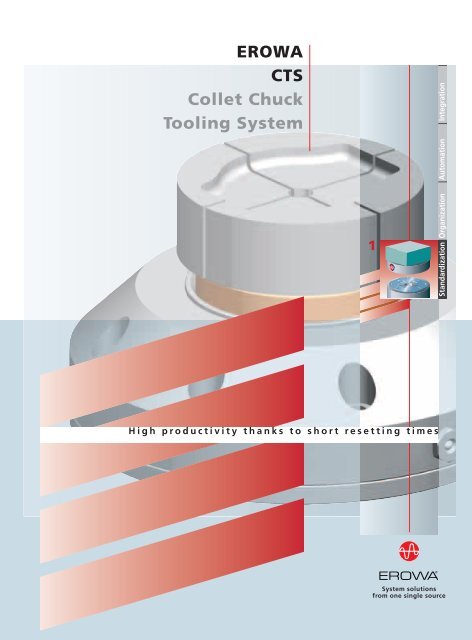 EROWA
CTS
Collet Chuck
Tooling System

Integration
Automation
Organization
Standardization

1

High productivity thanks to short resetting times

EROWA
System solutions
from one single source