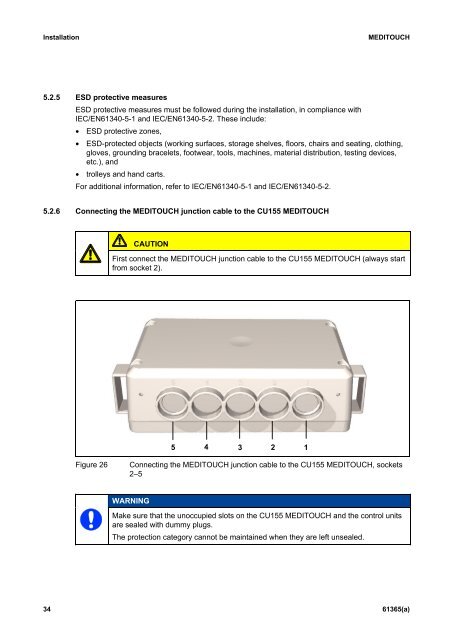 Installation

MEDITOUCH

5.2.5 ESD protective measures

ESD protective measures must be followed during the installation, in compliance with IEC/EN61340-5-1 and IEC/EN61340-5-2. These include:

• ESD protective zones,

• ESD-protected objects (working surfaces, storage shelves, floors, chairs and seating, clothing, gloves, grounding bracelets, footwear, tools, machines, material distribution, testing devices, etc.), and

• trolleys and hand carts.

For additional information, refer to IEC/EN61340-5-1 and IEC/EN61340-5-2.

5.2.6 Connecting the MEDITOUCH junction cable to the CU155 MEDITOUCH

CAUTION

First connect the MEDITOUCH junction cable to the CU155 MEDITOUCH (always start from socket 2).

5 4 3 2 1

Figure 26 Connecting the MEDITOUCH junction cable to the CU155 MEDITOUCH, sockets 2–5

WARNING

Make sure that the unoccupied slots on the CU155 MEDITOUCH and the control units are sealed with dummy plugs.

The protection category cannot be maintained when they are left unsealed.

34

61365(a)