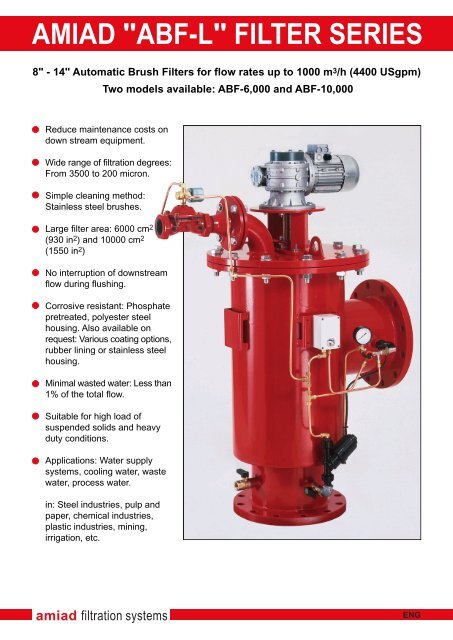 AMIAD "ABF-L" FILTER SERIES

8" - 14" Automatic Brush Filters for flow rates up to 1000 $m^3/h$ (4400 USgpm)
Two models available: ABF-6,000 and ABF-10,000

Reduce maintenance costs on down stream equipment.

Wide range of filtration degrees: From 3500 to 200 micron.

Simple cleaning method: Stainless steel brushes.

Large filter area: 6000 $cm^2$ (930 $in^2$) and 10000 $cm^2$ (1550 $in^2$)

No interruption of downstream flow during flushing.

Corrosive resistant: Phosphate pretreated, polyester steel housing. Also available on request: Various coating options, rubber lining or stainless steel housing.

Minimal wasted water: Less than 1% of the total flow.

Suitable for high load of suspended solids and heavy duty conditions.

Applications: Water supply systems, cooling water, waste water, process water.

in: Steel industries, pulp and paper, chemical industries, plastic industries, mining, irrigation, etc.

amiad filtration systems

ENG