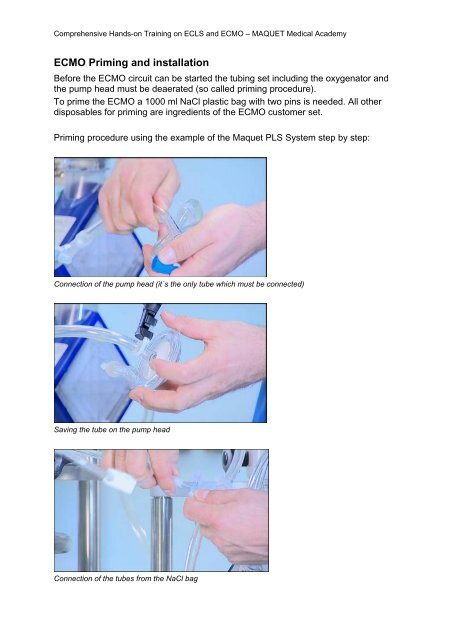 Comprehensive Hands-on Training on ECLS and ECMO – MAQUET Medical Academy

ECMO Priming and installation

Before the ECMO circuit can be started the tubing set including the oxygenator and the pump head must be deaerated (so called priming procedure).
To prime the ECMO a 1000 ml NaCl plastic bag with two pins is needed. All other disposables for priming are ingredients of the ECMO customer set.

Priming procedure using the example of the Maquet PLS System step by step:

Connection of the pump head (it´s the only tube which must be connected)

Saving the tube on the pump head

Connection of the tubes from the NaCl bag