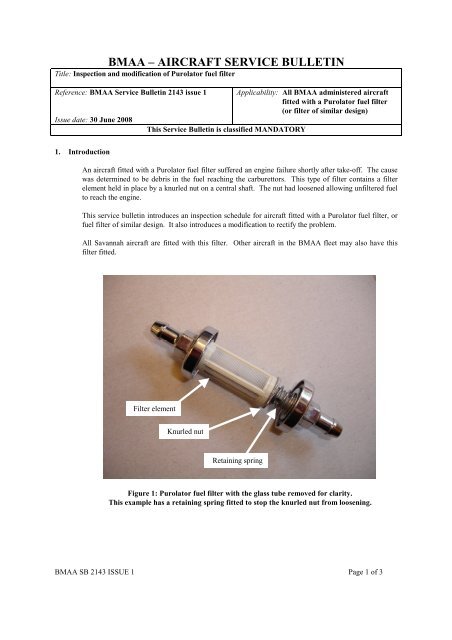 BMAA – AIRCRAFT SERVICE BULLETIN

| Title: Inspection and modification of Purolator fuel filter | |
|---|---|
| Reference: BMAA Service Bulletin 2143 issue 1 Issue date: 30 June 2008 | Applicability: All BMAA administered aircraft fitted with a Purolator fuel filter (or filter of similar design) |
| This Service Bulletin is classified MANDATORY | |

1. Introduction

An aircraft fitted with a Purolator fuel filter suffered an engine failure shortly after take-off. The cause was determined to be debris in the fuel reaching the carburettors. This type of filter contains a filter element held in place by a knurled nut on a central shaft. The nut had loosened allowing unfiltered fuel to reach the engine.

This service bulletin introduces an inspection schedule for aircraft fitted with a Purolator fuel filter, or fuel filter of similar design. It also introduces a modification to rectify the problem.

All Savannah aircraft are fitted with this filter. Other aircraft in the BMAA fleet may also have this filter fitted.

Filter element

Knurled nut

Retaining spring

Figure 1: Purolator fuel filter with the glass tube removed for clarity. This example has a retaining spring fitted to stop the knurled nut from loosening.

BMAA SB 2143 ISSUE 1

Page 1 of 3