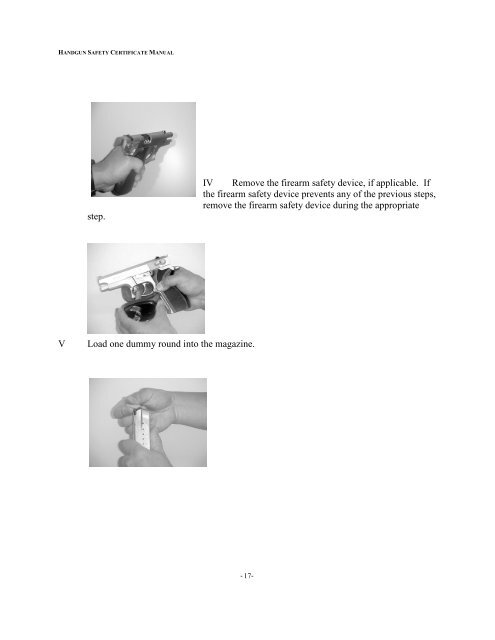 HANDGUN SAFETY CERTIFICATE MANUAL

IV Remove the firearm safety device, if applicable. If the firearm safety device prevents any of the previous steps, remove the firearm safety device during the appropriate step.

V Load one dummy round into the magazine.

-17-