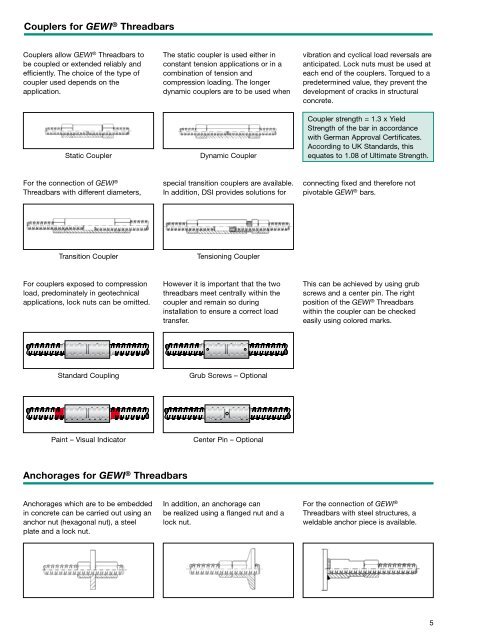 Couplers for GEWI® Threadbars

Couplers allow GEWI® Threadbars to be coupled or extended reliably and efficiently. The choice of the type of coupler used depends on the application.

The static coupler is used either in constant tension applications or in a combination of tension and compression loading. The longer dynamic couplers are to be used when

vibration and cyclical load reversals are anticipated. Lock nuts must be used at each end of the couplers. Torqued to a predetermined value, they prevent the development of cracks in structural concrete.

Static Coupler

Dynamic Coupler

Coupler strength = 1.3 x Yield Strength of the bar in accordance with German Approval Certificates. According to UK Standards, this equates to 1.08 of Ultimate Strength.

For the connection of GEWI® Threadbars with different diameters,

special transition couplers are available. In addition, DSI provides solutions for

connecting fixed and therefore not pivotable GEWI® bars.

Transition Coupler

Tensioning Coupler

For couplers exposed to compression load, predominately in geotechnical applications, lock nuts can be omitted.

However it is important that the two threadbars meet centrally within the coupler and remain so during installation to ensure a correct load transfer.

This can be achieved by using grub screws and a center pin. The right position of the GEWI® Threadbars within the coupler can be checked easily using colored marks.

Standard Coupling

Grub Screws – Optional

Paint – Visual Indicator

Center Pin – Optional

Anchorages for GEWI® Threadbars

Anchorages which are to be embedded in concrete can be carried out using an anchor nut (hexagonal nut), a steel plate and a lock nut.

In addition, an anchorage can be realized using a flanged nut and a lock nut.

For the connection of GEWI® Threadbars with steel structures, a weldable anchor piece is available.

5