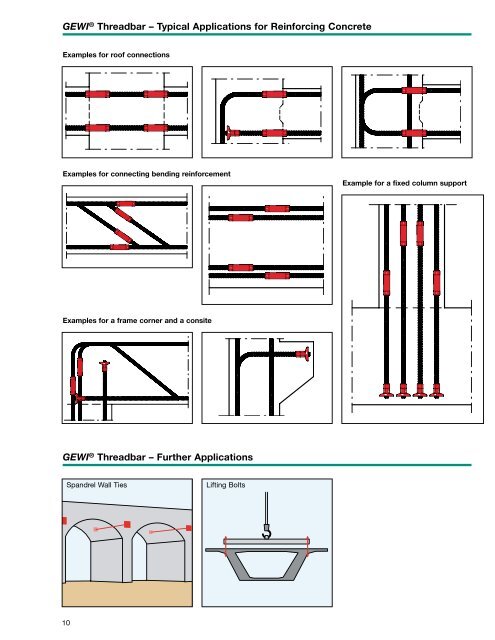 GEWI® Threadbar – Typical Applications for Reinforcing Concrete

Examples for roof connections

Examples for connecting bending reinforcement

Example for a fixed column support

Examples for a frame corner and a consite

GEWI® Threadbar – Further Applications

Spandrel Wall Ties

Lifting Bolts

10