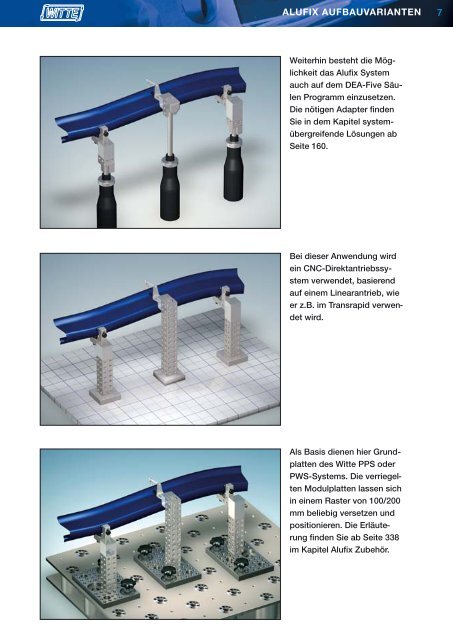 WITTE

ALUFIX AUFBAUVARIANTEN 7

Weiterhin besteht die Möglichkeit das Alufix System auch auf dem DEA-Five Säulen Programm einzusetzen. Die nötigen Adapter finden Sie in dem Kapitel systemübergreifende Lösungen ab Seite 160.

Bei dieser Anwendung wird ein CNC-Direktantriebssystem verwendet, basierend auf einem Linearantrieb, wie er z.B. im Transrapid verwendet wird.

Als Basis dienen hier Grundplatten des Witte PPS oder PWS-Systems. Die verriegelten Modulplatten lassen sich in einem Raster von 100/200 mm beliebig versetzen und positionieren. Die Erläuterung finden Sie ab Seite 338 im Kapitel Alufix Zubehör.