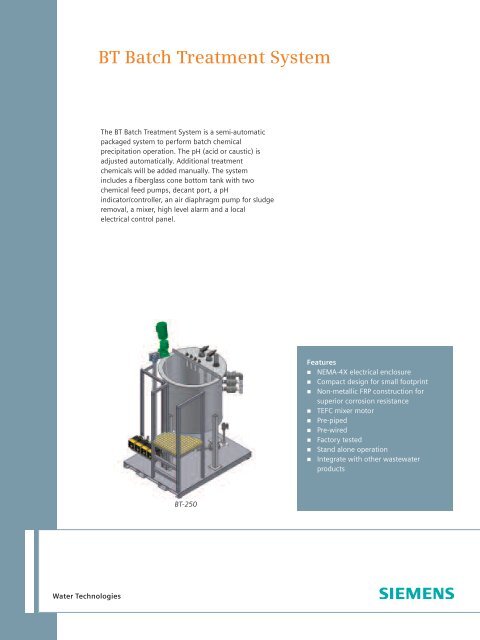 BT Batch Treatment System

The BT Batch Treatment System is a semi-automatic packaged system to perform batch chemical precipitation operation. The pH (acid or caustic) is adjusted automatically. Additional treatment chemicals will be added manually. The system includes a fiberglass cone bottom tank with two chemical feed pumps, decant port, a pH indicator/controller, an air diaphragm pump for sludge removal, a mixer, high level alarm and a local electrical control panel.

BT-250

Features
■ NEMA-4X electrical enclosure
■ Compact design for small footprint
■ Non-metallic FRP construction for superior corrosion resistance
■ TEFC mixer motor
■ Pre-piped
■ Pre-wired
■ Factory tested
■ Stand alone operation
■ Integrate with other wastewater products

Water Technologies

SIEMENS