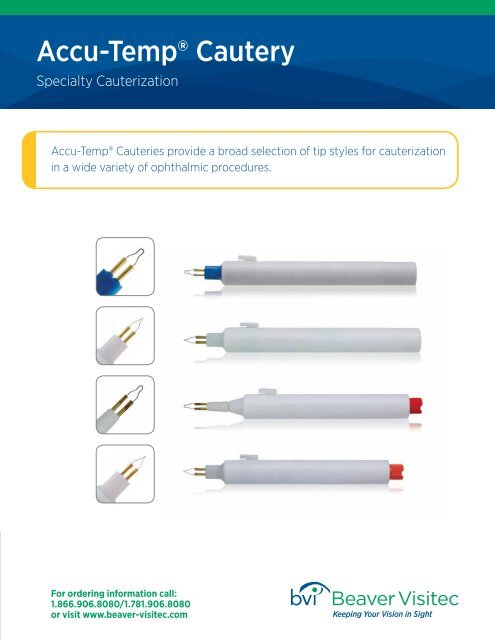 Accu-Temp® Cautery

Specialty Cauterization

Accu-Temp® Cauteries provide a broad selection of tip styles for cauterization in a wide variety of ophthalmic procedures.

For ordering information call:
1.866.906.8080/1.781.906.8080
or visit www.beaver-visitec.com

bvi Beaver Visitec
Keeping Your Vision in Sight