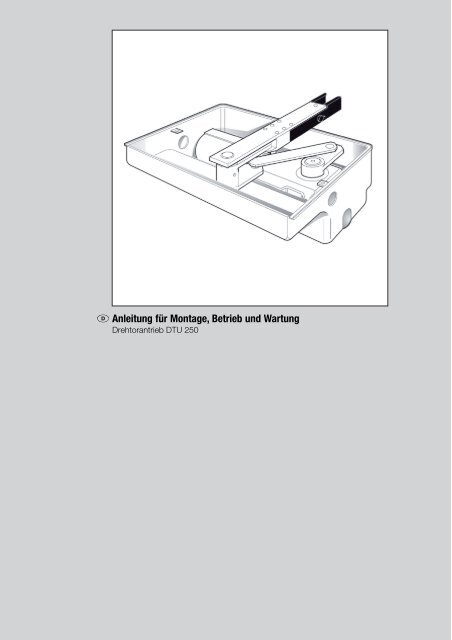 D Anleitung für Montage, Betrieb und Wartung
Drehtorantrieb DTU 250