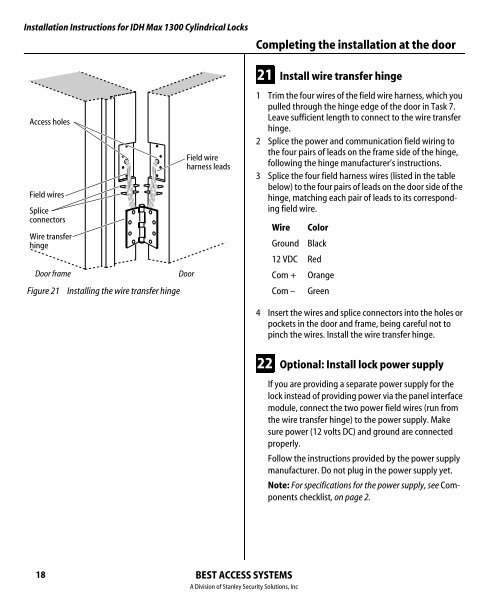 Installation Instructions for IDH Max 1300 Cylindrical Locks

Completing the installation at the door

Access holes

Field wire harness leads

Field wires

Splice connectors

Wire transfer hinge

Door frame

Door

Figure 21 Installing the wire transfer hinge

21 Install wire transfer hinge

1 Trim the four wires of the field wire harness, which you pulled through the hinge edge of the door in Task 7. Leave sufficient length to connect to the wire transfer hinge.

2 Splice the power and communication field wiring to the four pairs of leads on the frame side of the hinge, following the hinge manufacturer's instructions.

3 Splice the four field harness wires (listed in the table below) to the four pairs of leads on the door side of the hinge, matching each pair of leads to its corresponding field wire.

| Wire | Color |
|---|---|
| Ground | Black |
| 12 VDC | Red |
| Com + | Orange |
| Com – | Green |

4 Insert the wires and splice connectors into the holes or pockets in the door and frame, being careful not to pinch the wires. Install the wire transfer hinge.

22 Optional: Install lock power supply

If you are providing a separate power supply for the lock instead of providing power via the panel interface module, connect the two power field wires (run from the wire transfer hinge) to the power supply. Make sure power (12 volts DC) and ground are connected properly.

Follow the instructions provided by the power supply manufacturer. Do not plug in the power supply yet.

Note: For specifications for the power supply, see Components checklist, on page 2.

18

BEST ACCESS SYSTEMS

A Division of Stanley Security Solutions, Inc