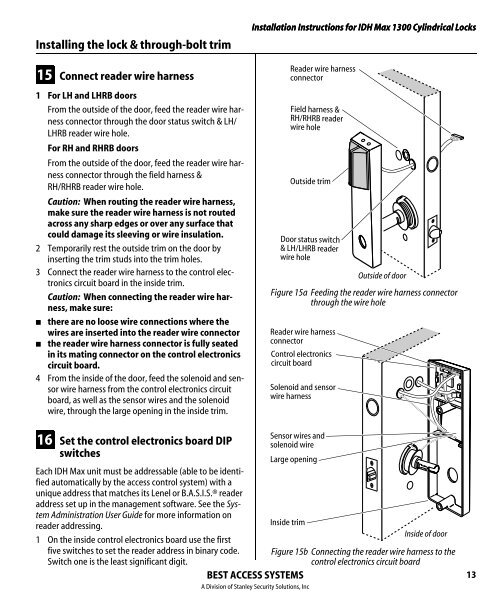 Installation Instructions for IDH Max 1300 Cylindrical Locks

Installing the lock & through-bolt trim

15 Connect reader wire harness

1 For LH and LHRB doors

From the outside of the door, feed the reader wire harness connector through the door status switch & LH/LHRB reader wire hole.

For RH and RHRB doors

From the outside of the door, feed the reader wire harness connector through the field harness & RH/RHRB reader wire hole.

Caution: When routing the reader wire harness, make sure the reader wire harness is not routed across any sharp edges or over any surface that could damage its sleeving or wire insulation.

2 Temporarily rest the outside trim on the door by inserting the trim studs into the trim holes.

3 Connect the reader wire harness to the control electronics circuit board in the inside trim.

Caution: When connecting the reader wire harness, make sure:

■ there are no loose wire connections where the wires are inserted into the reader wire connector

■ the reader wire harness connector is fully seated in its mating connector on the control electronics circuit board.

4 From the inside of the door, feed the solenoid and sensor wire harness from the control electronics circuit board, as well as the sensor wires and the solenoid wire, through the large opening in the inside trim.

16 Set the control electronics board DIP switches

Each IDH Max unit must be addressable (able to be identified automatically by the access control system) with a unique address that matches its Lenel or B.A.S.I.S.® reader address set up in the management software. See the System Administration User Guide for more information on reader addressing.

1 On the inside control electronics board use the first five switches to set the reader address in binary code. Switch one is the least significant digit.

Reader wire harness connector

Field harness & RH/RHRB reader wire hole

Outside trim

Door status switch & LH/LHRB reader wire hole

Outside of door

Figure 15a Feeding the reader wire harness connector through the wire hole

Reader wire harness connector

Control electronics circuit board

Solenoid and sensor wire harness

Sensor wires and solenoid wire

Large opening

Inside trim

Inside of door

Figure 15b Connecting the reader wire harness to the control electronics circuit board

BEST ACCESS SYSTEMS

A Division of Stanley Security Solutions, Inc

13