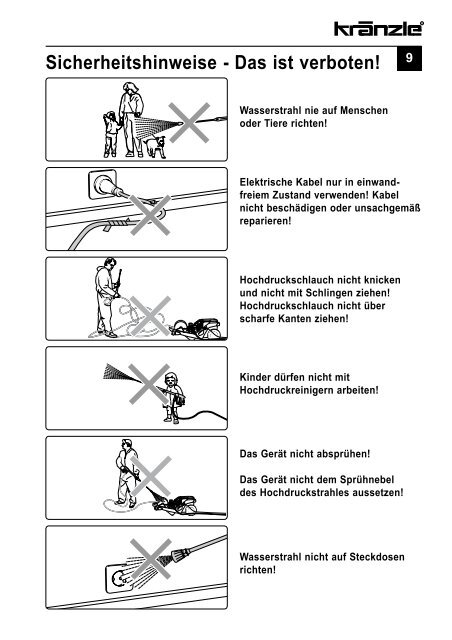 kränzle®

Sicherheitshinweise - Das ist verboten!

9

Wasserstrahl nie auf Menschen oder Tiere richten!

Elektrische Kabel nur in einwandfreiem Zustand verwenden! Kabel nicht beschädigen oder unsachgemäß reparieren!

Hochdruckschlauch nicht knicken und nicht mit Schlingen ziehen! Hochdruckschlauch nicht über scharfe Kanten ziehen!

Kinder dürfen nicht mit Hochdruckreinigern arbeiten!

Das Gerät nicht absprühen!

Das Gerät nicht dem Sprühnebel des Hochdruckstrahles aussetzen!

Wasserstrahl nicht auf Steckdosen richten!