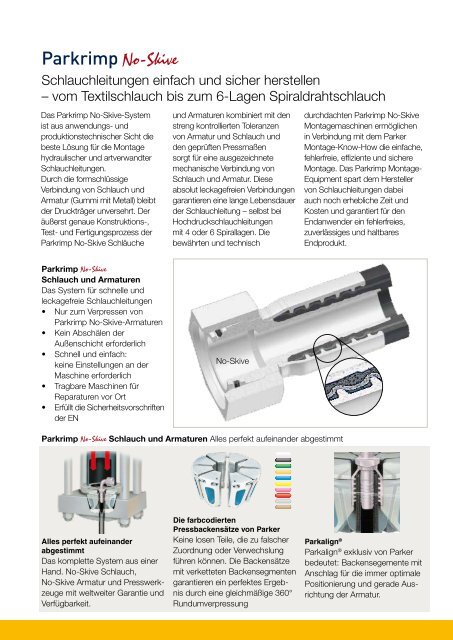 Parkrimp No-Skive

Schlauchleitungen einfach und sicher herstellen – vom Textilschlauch bis zum 6-Lagen Spiraldrahtschlauch

Das Parkrimp No-Skive-System ist aus anwendungs- und produktionstechnischer Sicht die beste Lösung für die Montage hydraulischer und artverwandter Schlauchleitungen.
Durch die formschlüssige Verbindung von Schlauch und Armatur (Gummi mit Metall) bleibt der Druckträger unversehrt. Der äußerst genaue Konstruktions-, Test- und Fertigungsprozess der Parkrimp No-Skive Schläuche

und Armaturen kombiniert mit den streng kontrollierten Toleranzen von Armatur und Schlauch und den geprüften Pressmaßen sorgt für eine ausgezeichnete mechanische Verbindung von Schlauch und Armatur. Diese absolut leckagefreien Verbindungen garantieren eine lange Lebensdauer der Schlauchleitung – selbst bei Hochdruckschlauchleitungen mit 4 oder 6 Spirallagen. Die bewährten und technisch

durchdachten Parkrimp No-Skive Montagemaschinen ermöglichen in Verbindung mit dem Parker Montage-Know-How die einfache, fehlerfreie, effiziente und sichere Montage. Das Parkrimp Montage-Equipment spart dem Hersteller von Schlauchleitungen dabei auch noch erhebliche Zeit und Kosten und garantiert für den Endanwender ein fehlerfreies, zuverlässiges und haltbares Endprodukt.

Parkrimp No-Skive Schlauch und Armaturen
Das System für schnelle und leckagefreie Schlauchleitungen
• Nur zum Verpressen von Parkrimp No-Skive-Armaturen
• Kein Abschälen der Außenschicht erforderlich
• Schnell und einfach: keine Einstellungen an der Maschine erforderlich
• Tragbare Maschinen für Reparaturen vor Ort
• Erfüllt die Sicherheitsvorschriften der EN

No-Skive

Parkrimp No-Skive Schlauch und Armaturen Alles perfekt aufeinander abgestimmt

Alles perfekt aufeinander abgestimmt
Das komplette System aus einer Hand. No-Skive Schlauch, No-Skive Armatur und Presswerkzeuge mit weltweiter Garantie und Verfügbarkeit.

Die farbcodierten Pressbackensätze von Parker
Keine losen Teile, die zu falscher Zuordnung oder Verwechslung führen können. Die Backensätze mit verketteten Backensegmenten garantieren ein perfektes Ergebnis durch eine gleichmäßige 360° Rundumverpressung

Parkalign®
Parkalign® exklusiv von Parker bedeutet: Backensegemente mit Anschlag für die immer optimale Positionierung und gerade Ausrichtung der Armatur.