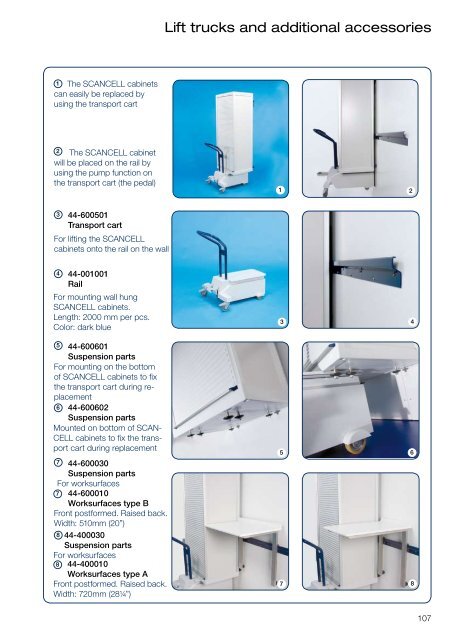 Lift trucks and additional accessories

① The SCANCELL cabinets can easily be replaced by using the transport cart

② The SCANCELL cabinet will be placed on the rail by using the pump function on the transport cart (the pedal)

③ 44-600501
Transport cart
For lifting the SCANCELL cabinets onto the rail on the wall

④ 44-001001
Rail
For mounting wall hung SCANCELL cabinets. Length: 2000 mm per pcs. Color: dark blue

⑤ 44-600601
Suspension parts
For mounting on the bottom of SCANCELL cabinets to fix the transport cart during replacement

⑥ 44-600602
Suspension parts
Mounted on bottom of SCANCELL cabinets to fix the transport cart during replacement

⑦ 44-600030
Suspension parts
For worksurfaces

⑦ 44-600010
Worksurfaces type B
Front postformed. Raised back. Width: 510mm (20")

⑧ 44-400030
Suspension parts
For worksurfaces

⑧ 44-400010
Worksurfaces type A
Front postformed. Raised back. Width: 720mm (28¼")

1
2
3
4
5
6
7
8

107