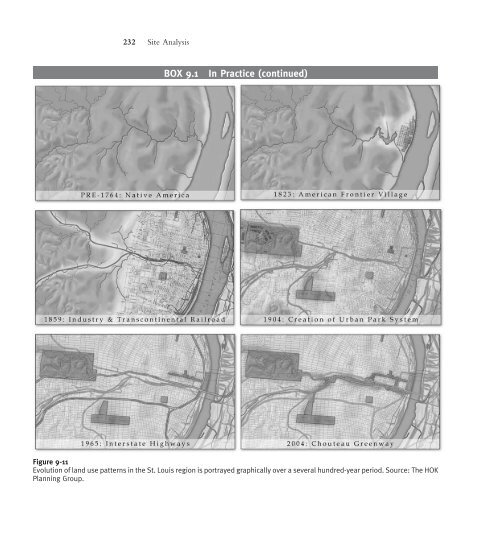 232 Site Analysis

BOX 9.1 In Practice (continued)

PRE-1764: Native America

1823: American Frontier Village

1859: Industry & Transcontinental Railroad

1904: Creation of Urban Park System

1965: Interstate Highways

2004: Chouteau Greenway

Figure 9-11
Evolution of land use patterns in the St. Louis region is portrayed graphically over a several hundred-year period. Source: The HOK Planning Group.