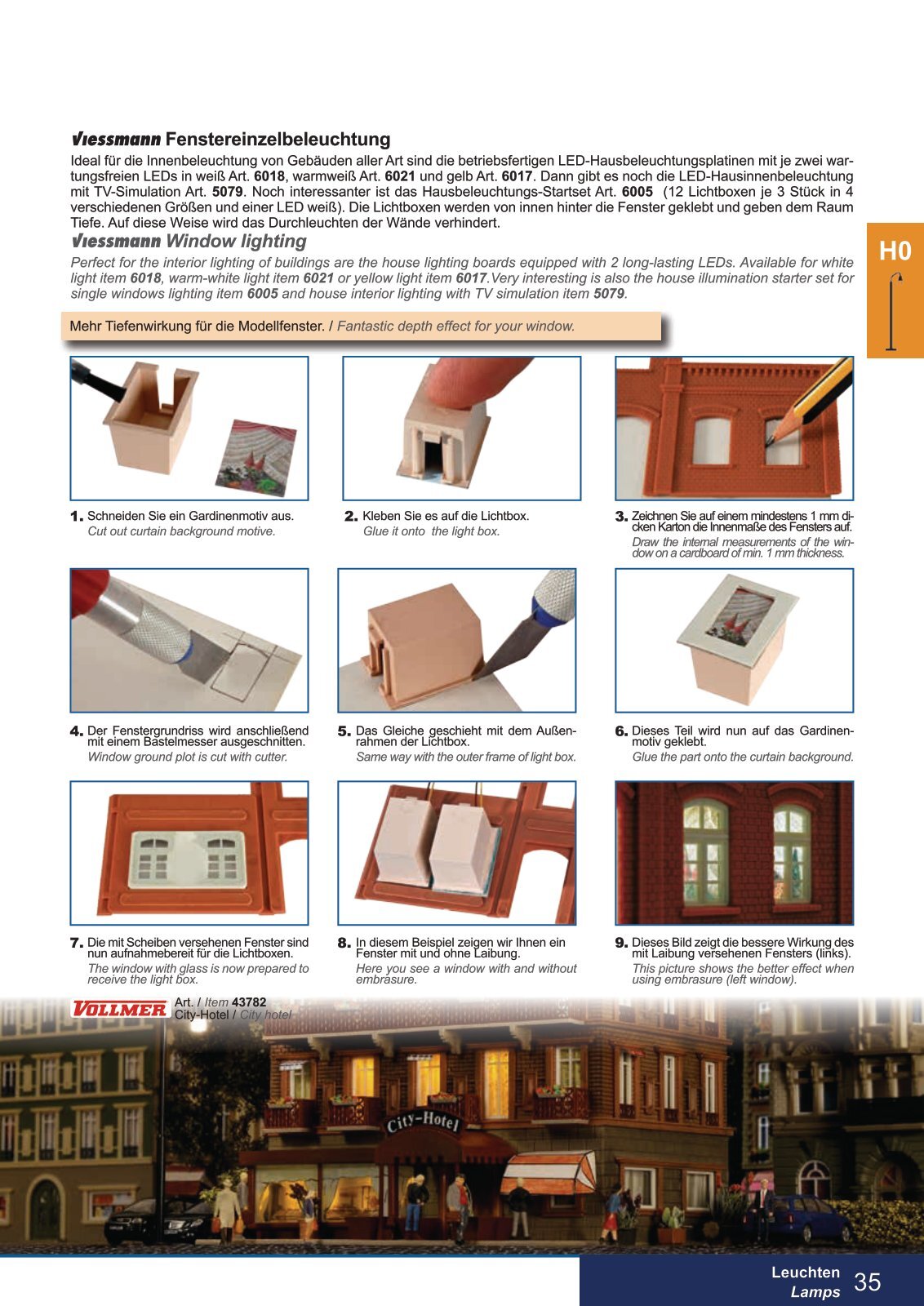 Viessmann Fenstereinzelbeleuchtung

Ideal für die Innenbeleuchtung von Gebäuden aller Art sind die betriebsfertigen LED-Hausbeleuchtungsplatinen mit je zwei wartungsfreien LEDs in weiß Art. 6018, warmweiß Art. 6021 und gelb Art. 6017. Dann gibt es noch die LED-Hausinnenbeleuchtung mit TV-Simulation Art. 5079. Noch interessanter ist das Hausbeleuchtungs-Startset Art. 6005 (12 Lichtboxen je 3 Stück in 4 verschiedenen Größen und einer LED weiß). Die Lichtboxen werden von innen hinter die Fenster geklebt und geben dem Raum Tiefe. Auf diese Weise wird das Durchleuchten der Wände verhindert.

Viessmann Window lighting

Perfect for the interior lighting of buildings are the house lighting boards equipped with 2 long-lasting LEDs. Available for white light item 6018, warm-white light item 6021 or yellow light item 6017.Very interesting is also the house illumination starter set for single windows lighting item 6005 and house interior lighting with TV simulation item 5079.

H0

Mehr Tiefenwirkung für die Modellfenster. / Fantastic depth effect for your window.

1. Schneiden Sie ein Gardinenmotiv aus.
Cut out curtain background motive.

2. Kleben Sie es auf die Lichtbox.
Glue it onto the light box.

3. Zeichnen Sie auf einem mindestens 1 mm dicken Karton die Innenmaße des Fensters auf.
Draw the internal measurements of the window on a cardboard of min. 1 mm thickness.

4. Der Fenstergrundriss wird anschließend mit einem Bastelmesser ausgeschnitten.
Window ground plot is cut with cutter.

5. Das Gleiche geschieht mit dem Außenrahmen der Lichtbox.
Same way with the outer frame of light box.

6. Dieses Teil wird nun auf das Gardinenmotiv geklebt.
Glue the part onto the curtain background.

7. Die mit Scheiben versehenen Fenster sind nun aufnahmebereit für die Lichtboxen.
The window with glass is now prepared to receive the light box.

8. In diesem Beispiel zeigen wir Ihnen ein Fenster mit und ohne Laibung.
Here you see a window with and without embrasure.

9. Dieses Bild zeigt die bessere Wirkung des mit Laibung versehenen Fensters (links).
This picture shows the better effect when using embrasure (left window).

VOLLMER Art. / Item 43782
City-Hotel / City hotel

City-Hotel

Leuchten
Lamps
35