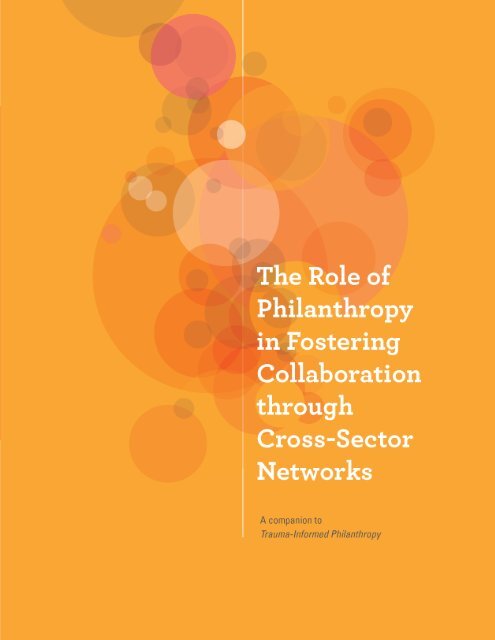 The Role of Philanthropy in Fostering Collaboration through Cross-Sector Networks

A companion to
Trauma-Informed Philanthropy