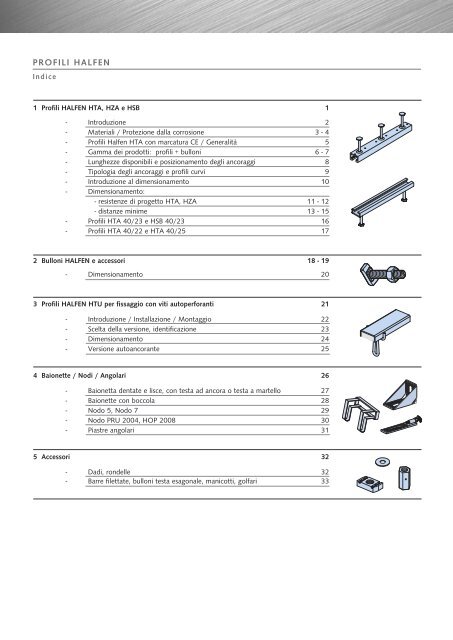 PROFILI HALFEN

Indice

1 Profili HALFEN HTA, HZA e HSB 1

- Introduzione 2
- Materiali / Protezione dalla corrosione 3 - 4
- Profili Halfen HTA con marcatura CE / Generalità 5
- Gamma dei prodotti: profili + bulloni 6 - 7
- Lunghezze disponibili e posizionamento degli ancoraggi 8
- Tipologia degli ancoraggi e profili curvi 9
- Introduzione al dimensionamento 10
- Dimensionamento:
 - resistenze di progetto HTA, HZA 11 - 12
 - distanze minime 13 - 15
- Profili HTA 40/23 e HSB 40/23 16
- Profili HTA 40/22 e HTA 40/25 17

2 Bulloni HALFEN e accessori 18 - 19

- Dimensionamento 20

3 Profili HALFEN HTU per fissaggio con viti autoperforanti 21

- Introduzione / Installazione / Montaggio 22
- Scelta della versione, identificazione 23
- Dimensionamento 24
- Versione autoancorante 25

4 Baionette / Nodi / Angolari 26

- Baionetta dentate e lisce, con testa ad ancora o testa a martello 27
- Baionette con boccola 28
- Nodo 5, Nodo 7 29
- Nodo PRU 2004, HOP 2008 30
- Piastre angolari 31

5 Accessori 32

- Dadi, rondelle 32
- Barre filettate, bulloni testa esagonale, manicotti, golfari 33