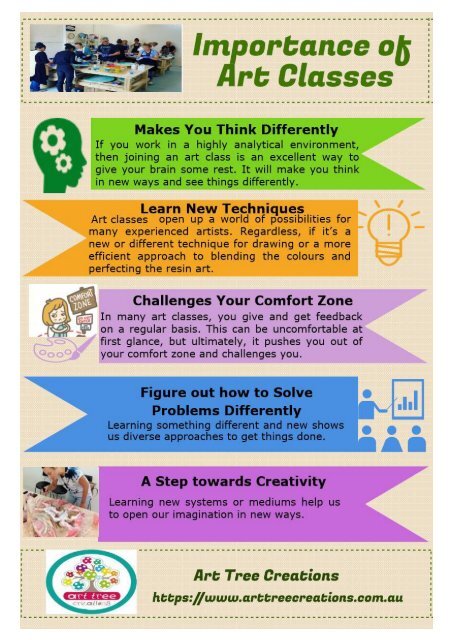 Importance of Art Classes

Makes You Think Differently
If you work in a highly analytical environment, then joining an art class is an excellent way to give your brain some rest. It will make you think in new ways and see things differently.

Learn New Techniques
Art classes open up a world of possibilities for many experienced artists. Regardless, if it's a new or different technique for drawing or a more efficient approach to blending the colours and perfecting the resin art.

COMFORT ZONE

Challenges Your Comfort Zone
In many art classes, you give and get feedback on a regular basis. This can be uncomfortable at first glance, but ultimately, it pushes you out of your comfort zone and challenges you.

Figure out how to Solve Problems Differently
Learning something different and new shows us diverse approaches to get things done.

A Step towards Creativity
Learning new systems or mediums help us to open our imagination in new ways.

art tree creations

Art Tree Creations
https://www.arttreecreations.com.au