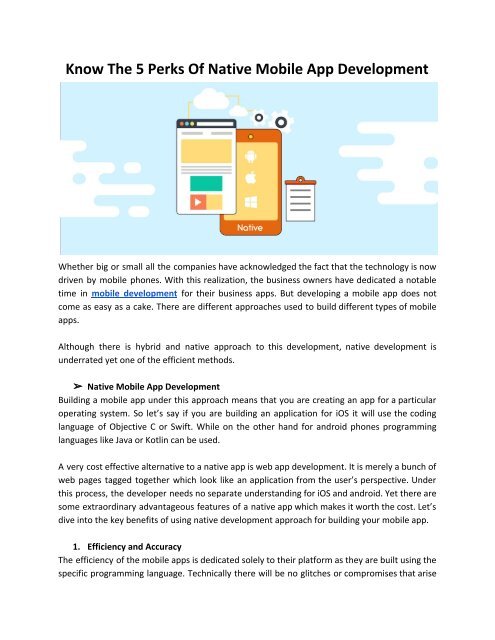 Know The 5 Perks Of Native Mobile App Development

Native

Whether big or small all the companies have acknowledged the fact that the technology is now driven by mobile phones. With this realization, the business owners have dedicated a notable time in mobile development for their business apps. But developing a mobile app does not come as easy as a cake. There are different approaches used to build different types of mobile apps.

Although there is hybrid and native approach to this development, native development is underrated yet one of the efficient methods.

➢ Native Mobile App Development
Building a mobile app under this approach means that you are creating an app for a particular operating system. So let's say if you are building an application for iOS it will use the coding language of Objective C or Swift. While on the other hand for android phones programming languages like Java or Kotlin can be used.

A very cost effective alternative to a native app is web app development. It is merely a bunch of web pages tagged together which look like an application from the user's perspective. Under this process, the developer needs no separate understanding for iOS and android. Yet there are some extraordinary advantageous features of a native app which makes it worth the cost. Let's dive into the key benefits of using native development approach for building your mobile app.

1. Efficiency and Accuracy
The efficiency of the mobile apps is dedicated solely to their platform as they are built using the specific programming language. Technically there will be no glitches or compromises that arise