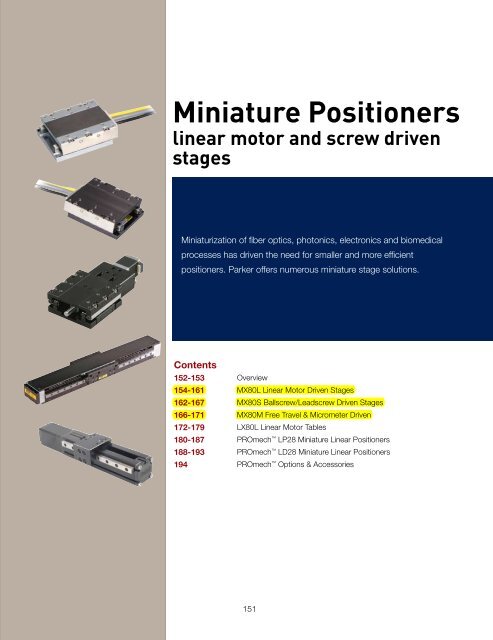 Miniature Positioners
linear motor and screw driven stages

Miniaturization of fiber optics, photonics, electronics and biomedical processes has driven the need for smaller and more efficient positioners. Parker offers numerous miniature stage solutions.

Contents

| | |
|---|---|
| 152-153 | Overview |
| 154-161 | MX80L Linear Motor Driven Stages |
| 162-167 | MX80S Ballscrew/Leadscrew Driven Stages |
| 166-171 | MX80M Free Travel & Micrometer Driven |
| 172-179 | LX80L Linear Motor Tables |
| 180-187 | PROmech™ LP28 Miniature Linear Positioners |
| 188-193 | PROmech™ LD28 Miniature Linear Positioners |
| 194 | PROmech™ Options & Accessories |

151