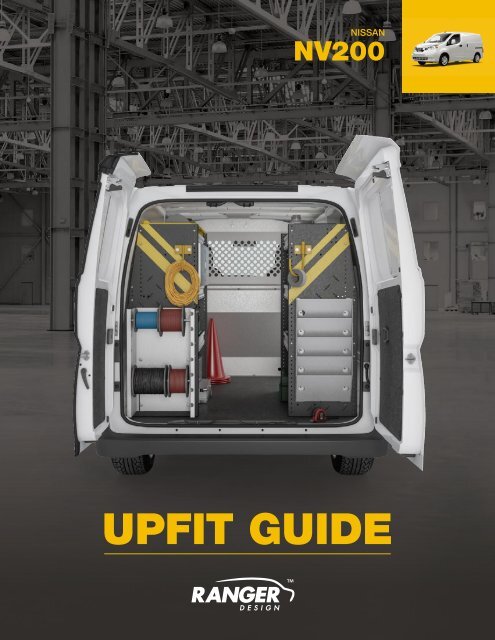 NISSAN
NV200

UPFIT GUIDE

RANGER™
DESIGN