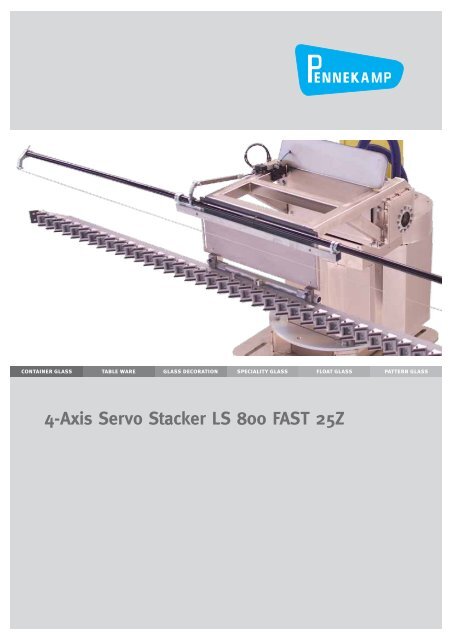 PENNEKAMP

CONTAINER GLASS TABLE WARE GLASS DECORATION SPECIALITY GLASS FLOAT GLASS PATTERN GLASS

4-Axis Servo Stacker LS 800 FAST 25Z