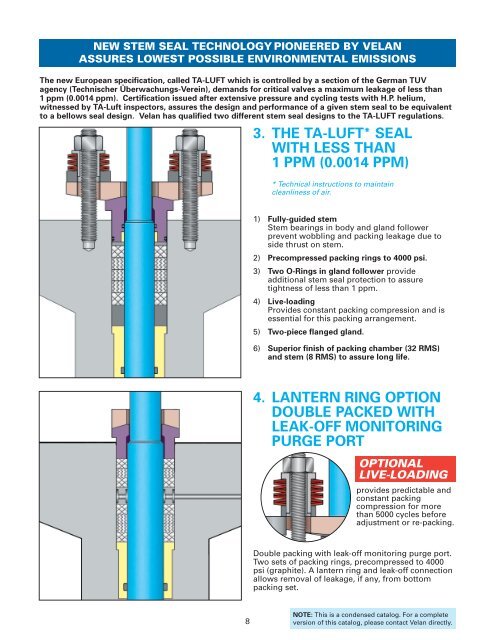 NEW STEM SEAL TECHNOLOGY PIONEERED BY VELAN
ASSURES LOWEST POSSIBLE ENVIRONMENTAL EMISSIONS

The new European specification, called TA-LUFT which is controlled by a section of the German TUV agency (Technischer Überwachungs-Verein), demands for critical valves a maximum leakage of less than 1 ppm (0.0014 ppm). Certification issued after extensive pressure and cycling tests with H.P. helium, witnessed by TA-Luft inspectors, assures the design and performance of a given stem seal to be equivalent to a bellows seal design. Velan has qualified two different stem seal designs to the TA-LUFT regulations.

3. THE TA-LUFT* SEAL WITH LESS THAN 1 PPM (0.0014 PPM)

* Technical instructions to maintain cleanliness of air.

1) Fully-guided stem
Stem bearings in body and gland follower prevent wobbling and packing leakage due to side thrust on stem.

2) Precompressed packing rings to 4000 psi.

3) Two O-Rings in gland follower provide additional stem seal protection to assure tightness of less than 1 ppm.

4) Live-loading
Provides constant packing compression and is essential for this packing arrangement.

5) Two-piece flanged gland.

6) Superior finish of packing chamber (32 RMS) and stem (8 RMS) to assure long life.

4. LANTERN RING OPTION DOUBLE PACKED WITH LEAK-OFF MONITORING PURGE PORT

OPTIONAL LIVE-LOADING

provides predictable and constant packing compression for more than 5000 cycles before adjustment or re-packing.

Double packing with leak-off monitoring purge port. Two sets of packing rings, precompressed to 4000 psi (graphite). A lantern ring and leak-off connection allows removal of leakage, if any, from bottom packing set.

8

NOTE: This is a condensed catalog. For a complete version of this catalog, please contact Velan directly.