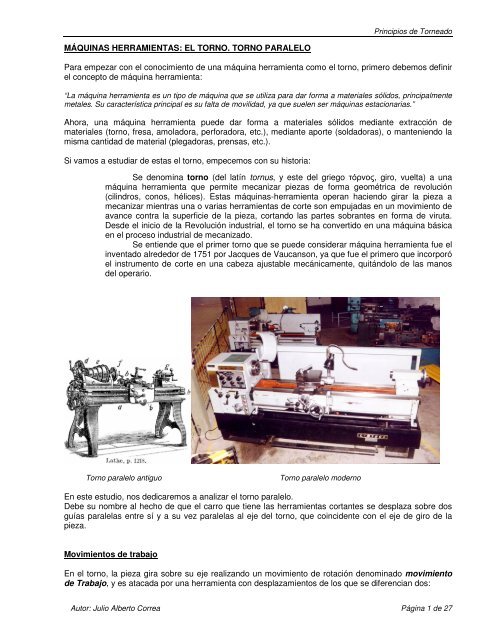 Principios de Torneado

MÁQUINAS HERRAMIENTAS: EL TORNO. TORNO PARALELO

Para empezar con el conocimiento de una máquina herramienta como el torno, primero debemos definir el concepto de máquina herramienta:

"La máquina herramienta es un tipo de máquina que se utiliza para dar forma a materiales sólidos, principalmente metales. Su característica principal es su falta de movilidad, ya que suelen ser máquinas estacionarias."

Ahora, una máquina herramienta puede dar forma a materiales sólidos mediante extracción de materiales (torno, fresa, amoladora, perforadora, etc.), mediante aporte (soldadoras), o manteniendo la misma cantidad de material (plegadoras, prensas, etc.).

Si vamos a estudiar de estas el torno, empecemos con su historia:

Se denomina torno (del latín tornus, y este del griego τόρνος, giro, vuelta) a una máquina herramienta que permite mecanizar piezas de forma geométrica de revolución (cilindros, conos, hélices). Estas máquinas-herramienta operan haciendo girar la pieza a mecanizar mientras una o varias herramientas de corte son empujadas en un movimiento de avance contra la superficie de la pieza, cortando las partes sobrantes en forma de viruta. Desde el inicio de la Revolución industrial, el torno se ha convertido en una máquina básica en el proceso industrial de mecanizado.

Se entiende que el primer torno que se puede considerar máquina herramienta fue el inventado alrededor de 1751 por Jacques de Vaucanson, ya que fue el primero que incorporó el instrumento de corte en una cabeza ajustable mecánicamente, quitándolo de las manos del operario.

Lathe, p. 1218.

Torno paralelo antiguo

Torno paralelo moderno

En este estudio, nos dedicaremos a analizar el torno paralelo.
Debe su nombre al hecho de que el carro que tiene las herramientas cortantes se desplaza sobre dos guías paralelas entre sí y a su vez paralelas al eje del torno, que coincidente con el eje de giro de la pieza.

Movimientos de trabajo

En el torno, la pieza gira sobre su eje realizando un movimiento de rotación denominado movimiento de Trabajo, y es atacada por una herramienta con desplazamientos de los que se diferencian dos:

Autor: Julio Alberto Correa

Página 1 de 27