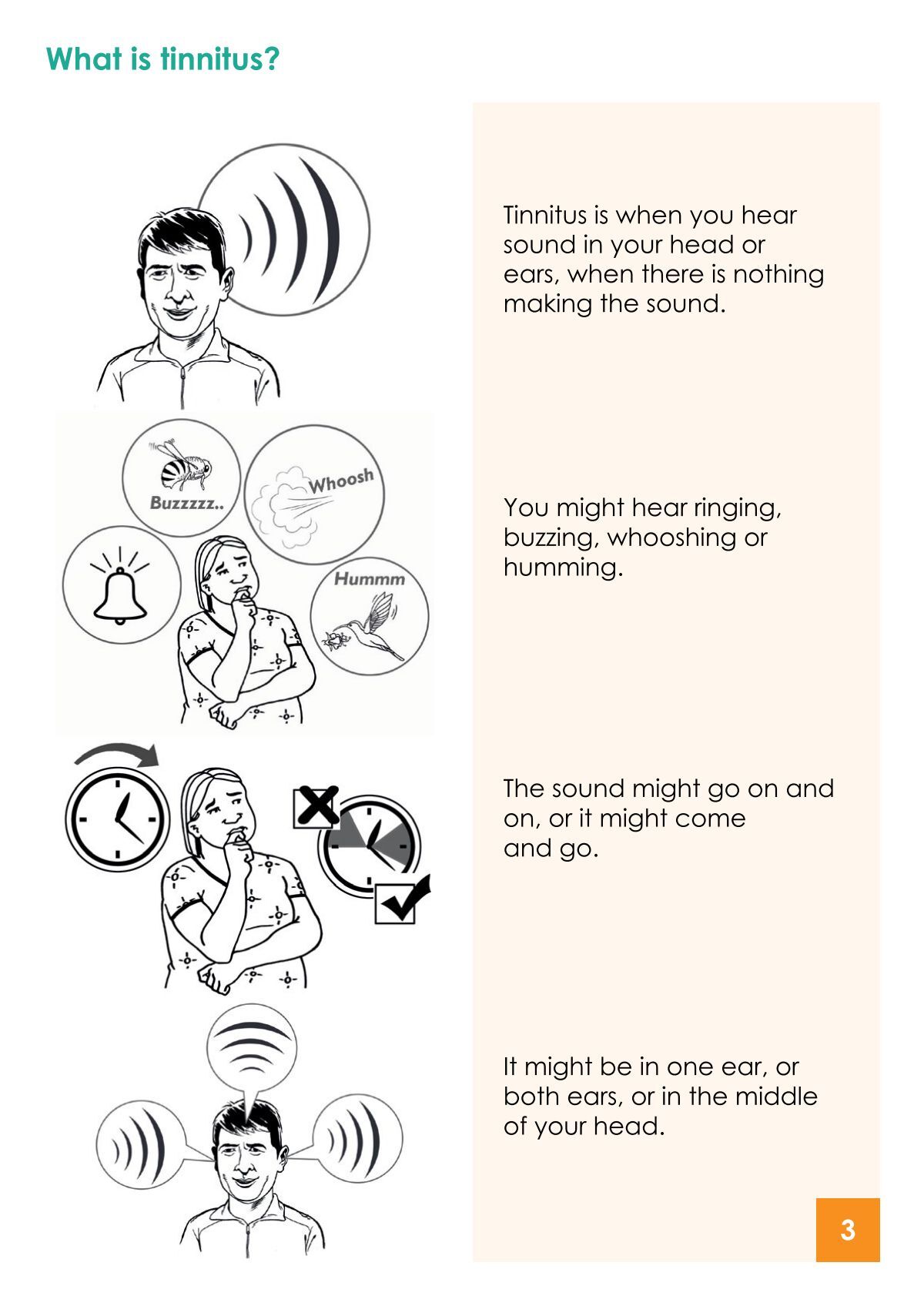 What is tinnitus?

Tinnitus is when you hear sound in your head or ears, when there is nothing making the sound.

Buzzzzz..

Whoosh

Hummm

You might hear ringing, buzzing, whooshing or humming.

The sound might go on and on, or it might come and go.

It might be in one ear, or both ears, or in the middle of your head.

3