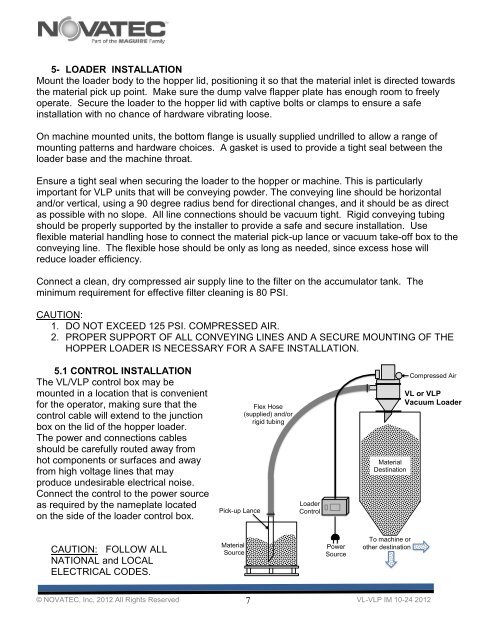 NOVATEC
Part of the MAGUIRE Family

5- LOADER INSTALLATION
Mount the loader body to the hopper lid, positioning it so that the material inlet is directed towards the material pick up point. Make sure the dump valve flapper plate has enough room to freely operate. Secure the loader to the hopper lid with captive bolts or clamps to ensure a safe installation with no chance of hardware vibrating loose.

On machine mounted units, the bottom flange is usually supplied undrilled to allow a range of mounting patterns and hardware choices. A gasket is used to provide a tight seal between the loader base and the machine throat.

Ensure a tight seal when securing the loader to the hopper or machine. This is particularly important for VLP units that will be conveying powder. The conveying line should be horizontal and/or vertical, using a 90 degree radius bend for directional changes, and it should be as direct as possible with no slope. All line connections should be vacuum tight. Rigid conveying tubing should be properly supported by the installer to provide a safe and secure installation. Use flexible material handling hose to connect the material pick-up lance or vacuum take-off box to the conveying line. The flexible hose should be only as long as needed, since excess hose will reduce loader efficiency.

Connect a clean, dry compressed air supply line to the filter on the accumulator tank. The minimum requirement for effective filter cleaning is 80 PSI.

CAUTION:
1. DO NOT EXCEED 125 PSI. COMPRESSED AIR.
2. PROPER SUPPORT OF ALL CONVEYING LINES AND A SECURE MOUNTING OF THE HOPPER LOADER IS NECESSARY FOR A SAFE INSTALLATION.

5.1 CONTROL INSTALLATION
The VL/VLP control box may be mounted in a location that is convenient for the operator, making sure that the control cable will extend to the junction box on the lid of the hopper loader. The power and connections cables should be carefully routed away from hot components or surfaces and away from high voltage lines that may produce undesirable electrical noise. Connect the control to the power source as required by the nameplate located on the side of the loader control box.

CAUTION: FOLLOW ALL NATIONAL and LOCAL ELECTRICAL CODES.

Compressed Air
VL or VLP Vacuum Loader
Flex Hose (supplied) and/or rigid tubing
Material Destination
Loader Control
Pick-up Lance
Material Source
Power Source
To machine or other destination

© NOVATEC, Inc, 2012 All Rights Reserved 7 VL-VLP IM 10-24 2012