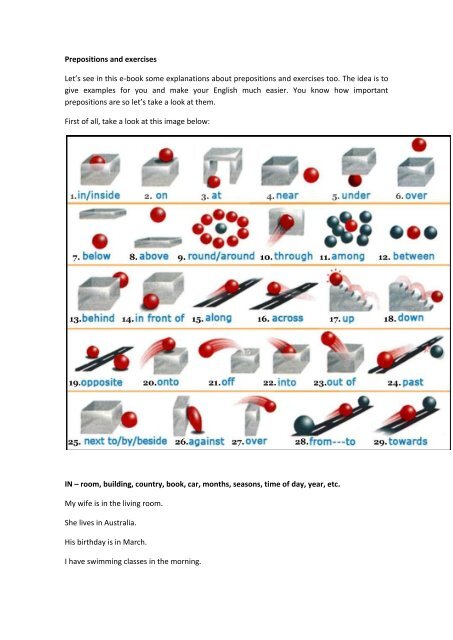 Prepositions and exercises

Let's see in this e-book some explanations about prepositions and exercises too. The idea is to give examples for you and make your English much easier. You know how important prepositions are so let's take a look at them.

First of all, take a look at this image below:

1. in/inside 2. on 3. at 4. near 5. under 6. over

7. below 8. above 9. round/around 10. through 11. among 12. between

13. behind 14. in front of 15. along 16. across 17. up 18. down

19. opposite 20. onto 21. off 22. into 23. out of 24. past

25. next to/by/beside 26. against 27. over 28. from---to 29. towards

IN – room, building, country, book, car, months, seasons, time of day, year, etc.

My wife is in the living room.

She lives in Australia.

His birthday is in March.

I have swimming classes in the morning.