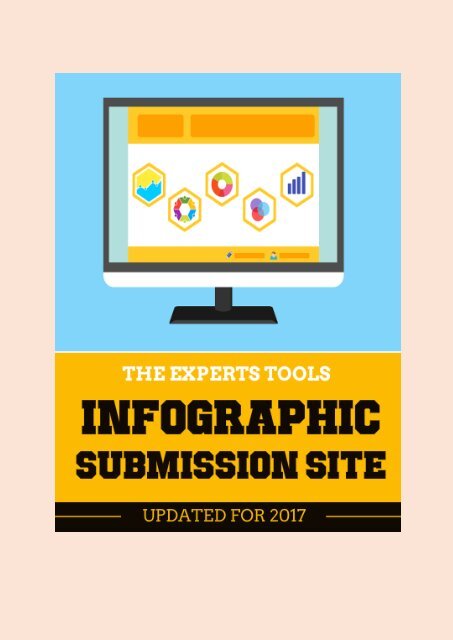 THE EXPERTS TOOLS

INFOGRAPHIC SUBMISSION SITE

UPDATED FOR 2017