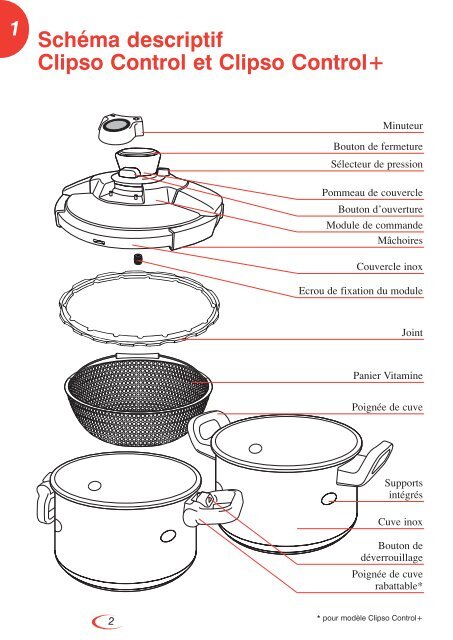 1

Schéma descriptif
Clipso Control et Clipso Control+

Minuteur

Bouton de fermeture

Sélecteur de pression

Pommeau de couvercle

Bouton d'ouverture

Module de commande

Mâchoires

Couvercle inox

Ecrou de fixation du module

Joint

Panier Vitamine

Poignée de cuve

Supports intégrés

Cuve inox

Bouton de déverrouillage

Poignée de cuve rabattable*

2

* pour modèle Clipso Control+