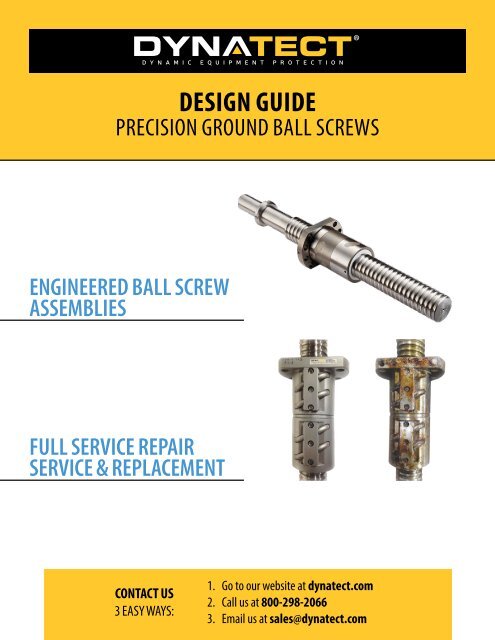 DYNATECT®
DYNAMIC EQUIPMENT PROTECTION

DESIGN GUIDE
PRECISION GROUND BALL SCREWS

ENGINEERED BALL SCREW ASSEMBLIES

FULL SERVICE REPAIR SERVICE & REPLACEMENT

CONTACT US
3 EASY WAYS:

1. Go to our website at dynatect.com
2. Call us at 800-298-2066
3. Email us at sales@dynatect.com