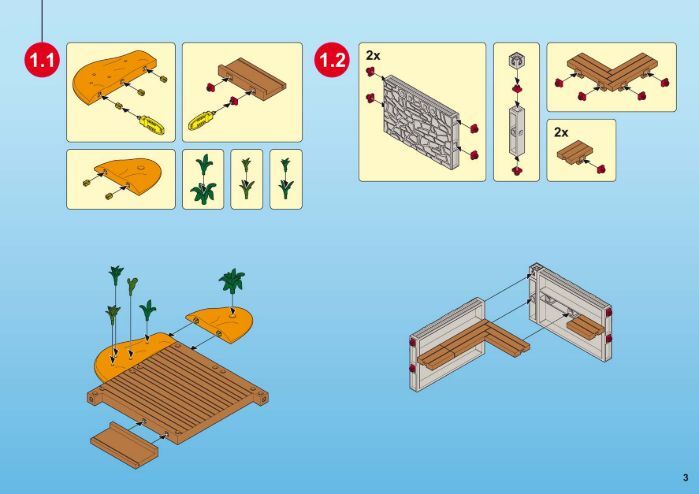 1.1

1.2

2x

2x

3