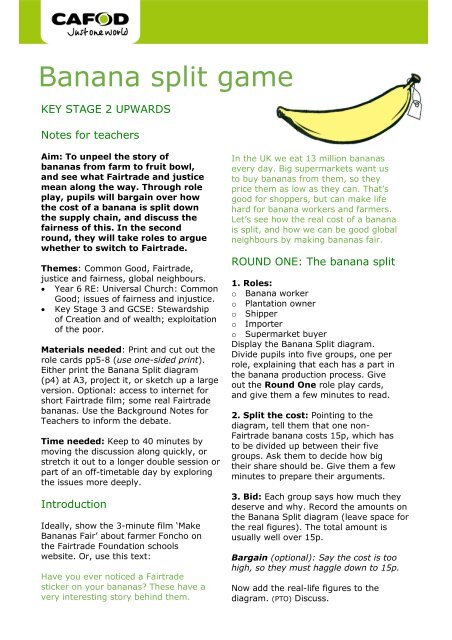 CAFOD
Just one world

Banana split game

KEY STAGE 2 UPWARDS

Notes for teachers

Aim: To unpeel the story of bananas from farm to fruit bowl, and see what Fairtrade and justice mean along the way. Through role play, pupils will bargain over how the cost of a banana is split down the supply chain, and discuss the fairness of this. In the second round, they will take roles to argue whether to switch to Fairtrade.

Themes: Common Good, Fairtrade, justice and fairness, global neighbours.
• Year 6 RE: Universal Church: Common Good; issues of fairness and injustice.
• Key Stage 3 and GCSE: Stewardship of Creation and of wealth; exploitation of the poor.

Materials needed: Print and cut out the role cards pp5-8 (use one-sided print). Either print the Banana Split diagram (p4) at A3, project it, or sketch up a large version. Optional: access to internet for short Fairtrade film; some real Fairtrade bananas. Use the Background Notes for Teachers to inform the debate.

Time needed: Keep to 40 minutes by moving the discussion along quickly, or stretch it out to a longer double session or part of an off-timetable day by exploring the issues more deeply.

Introduction

Ideally, show the 3-minute film 'Make Bananas Fair' about farmer Foncho on the Fairtrade Foundation schools website. Or, use this text:

Have you ever noticed a Fairtrade sticker on your bananas? These have a very interesting story behind them.

In the UK we eat 13 million bananas every day. Big supermarkets want us to buy bananas from them, so they price them as low as they can. That's good for shoppers, but can make life hard for banana workers and farmers. Let's see how the real cost of a banana is split, and how we can be good global neighbours by making bananas fair.

ROUND ONE: The banana split

1. Roles:
o Banana worker
o Plantation owner
o Shipper
o Importer
o Supermarket buyer
Display the Banana Split diagram. Divide pupils into five groups, one per role, explaining that each has a part in the banana production process. Give out the Round One role play cards, and give them a few minutes to read.

2. Split the cost: Pointing to the diagram, tell them that one non-Fairtrade banana costs 15p, which has to be divided up between their five groups. Ask them to decide how big their share should be. Give them a few minutes to prepare their arguments.

3. Bid: Each group says how much they deserve and why. Record the amounts on the Banana Split diagram (leave space for the real figures). The total amount is usually well over 15p.

Bargain (optional): Say the cost is too high, so they must haggle down to 15p.

Now add the real-life figures to the diagram. (PTO) Discuss.