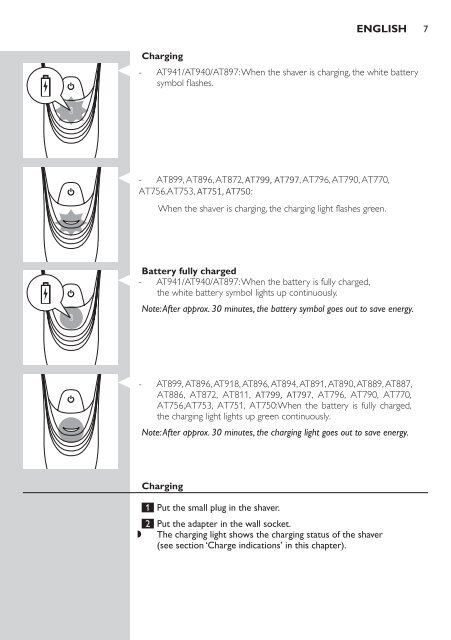 ENGLISH 7

Charging

- AT941/AT940/AT897: When the shaver is charging, the white battery symbol flashes.

- AT899, AT896, AT872, AT799, AT797, AT796, AT790, AT770, AT756,AT753, AT751, AT750:

When the shaver is charging, the charging light flashes green.

Battery fully charged

- AT941/AT940/AT897: When the battery is fully charged, the white battery symbol lights up continuously.

Note: After approx. 30 minutes, the battery symbol goes out to save energy.

- AT899, AT896, AT918, AT896, AT894, AT891, AT890, AT889, AT887, AT886, AT872, AT811, AT799, AT797, AT796, AT790, AT770, AT756,AT753, AT751, AT750:When the battery is fully charged, the charging light lights up green continuously.

Note: After approx. 30 minutes, the charging light goes out to save energy.

Charging

1 Put the small plug in the shaver.

2 Put the adapter in the wall socket.

The charging light shows the charging status of the shaver (see section 'Charge indications' in this chapter).