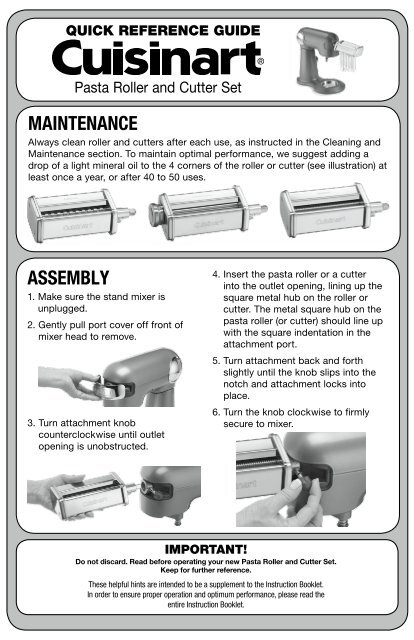 QUICK REFERENCE GUIDE
Cuisinart®
Pasta Roller and Cutter Set

MAINTENANCE

Always clean roller and cutters after each use, as instructed in the Cleaning and Maintenance section. To maintain optimal performance, we suggest adding a drop of a light mineral oil to the 4 corners of the roller or cutter (see illustration) at least once a year, or after 40 to 50 uses.

Cuisinart Cuisinart Cuisinart

ASSEMBLY

1. Make sure the stand mixer is unplugged.

2. Gently pull port cover off front of mixer head to remove.

3. Turn attachment knob counterclockwise until outlet opening is unobstructed.

4. Insert the pasta roller or a cutter into the outlet opening, lining up the square metal hub on the roller or cutter. The metal square hub on the pasta roller (or cutter) should line up with the square indentation in the attachment port.

5. Turn attachment back and forth slightly until the knob slips into the notch and attachment locks into place.

6. Turn the knob clockwise to firmly secure to mixer.

Cuisinart

IMPORTANT!

Do not discard. Read before operating your new Pasta Roller and Cutter Set. Keep for further reference.

These helpful hints are intended to be a supplement to the Instruction Booklet. In order to ensure proper operation and optimum performance, please read the entire Instruction Booklet.